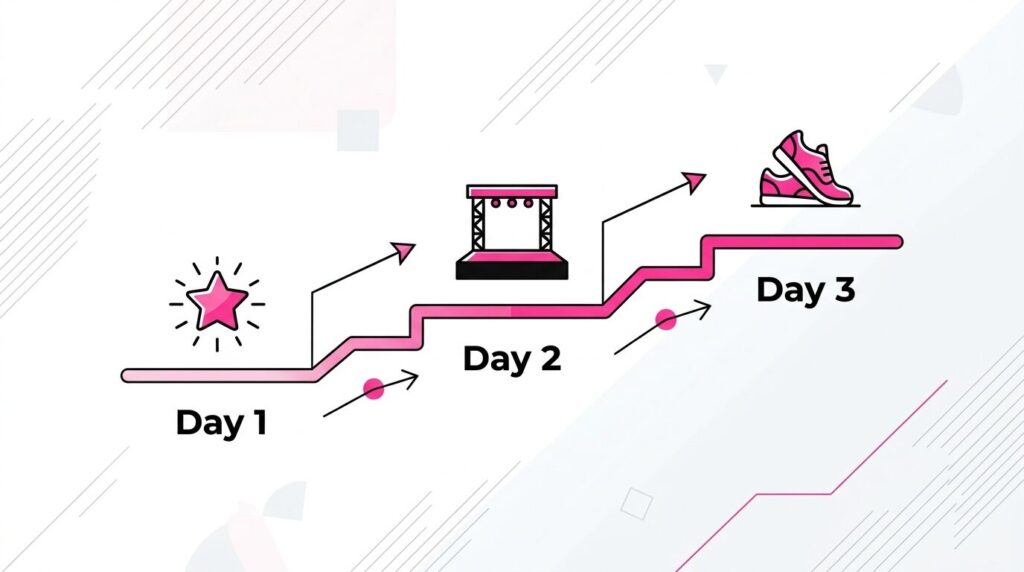 Day 1

Day 2

Day 3