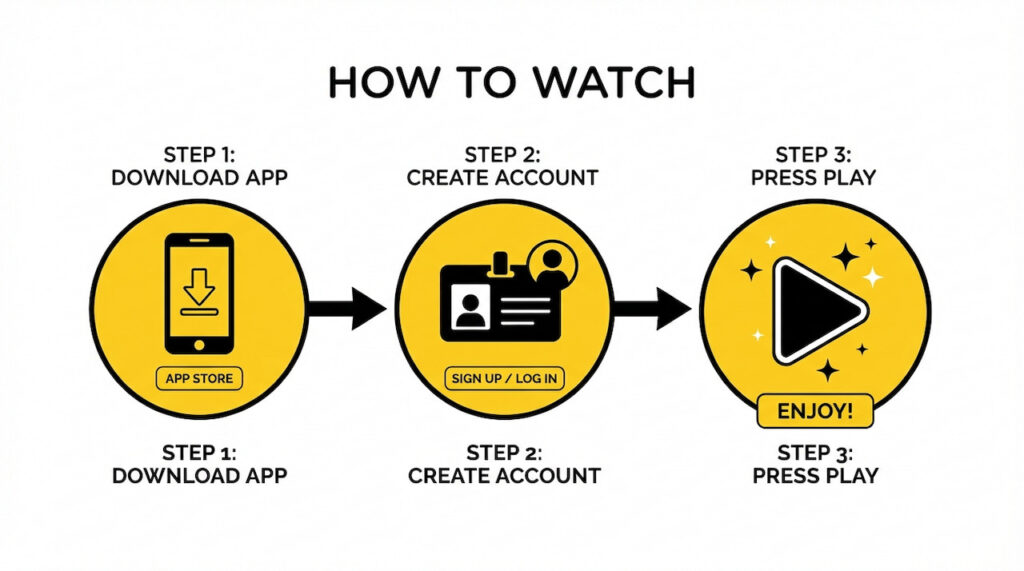 HOW TO WATCH

STEP 1:
DOWNLOAD APP

APP STORE

STEP 1:
DOWNLOAD APP

STEP 2:
CREATE ACCOUNT

SIGN UP / LOG IN

STEP 2:
CREATE ACCOUNT

STEP 3:
PRESS PLAY

ENJOY!

STEP 3:
PRESS PLAY